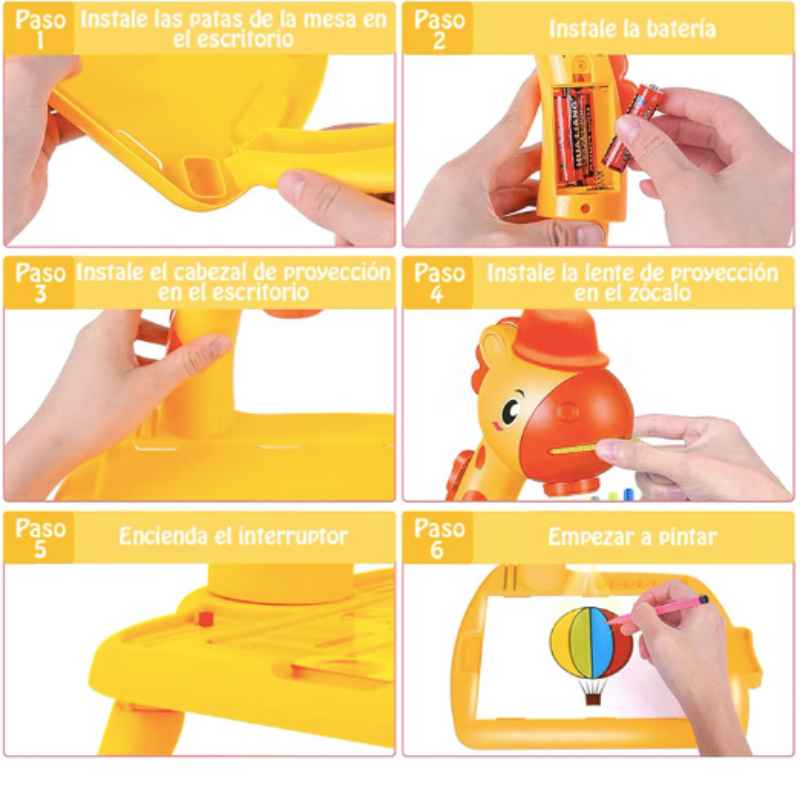 Paso 1 Instale las patas de la mesa en el escritorio

Paso 2 Instale la batería

HUA LIANG

Paso 3 Instale el cabezal de proyección en el escritorio

Paso 4 Instale la lente de proyección en el zócalo

Paso 5 Encienda el interruptor

Paso 6 Empezar a pintar